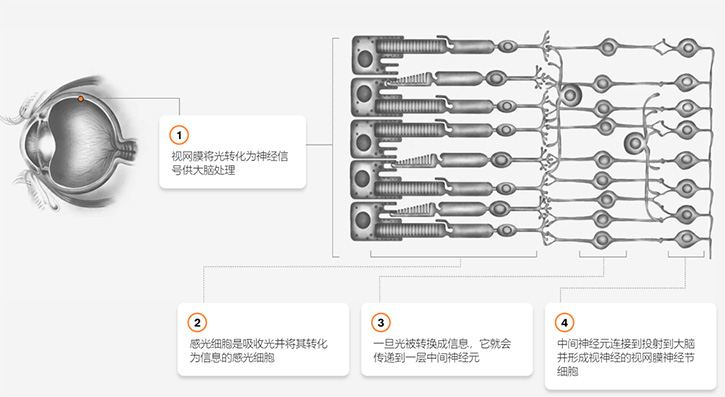 1
视网膜将光转化为神经信号供大脑处理

2
感光细胞是吸收光并将其转化为信息的感光细胞

3
一旦光被转换成信息，它就会传递到一层中间神经元

4
中间神经元连接到投射到大脑并形成视神经的视网膜神经节细胞