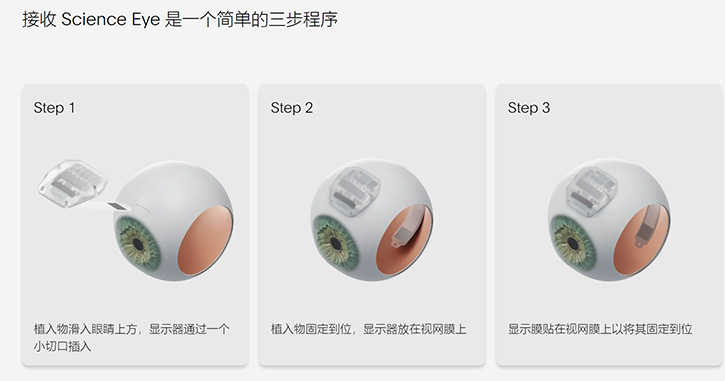 接收 Science Eye 是一个简单的三步程序

Step 1

植入物滑入眼睛上方，显示器通过一个小切口插入

Step 2

植入物固定到位，显示器放在视网膜上

Step 3

显示膜贴在视网膜上以将其固定到位